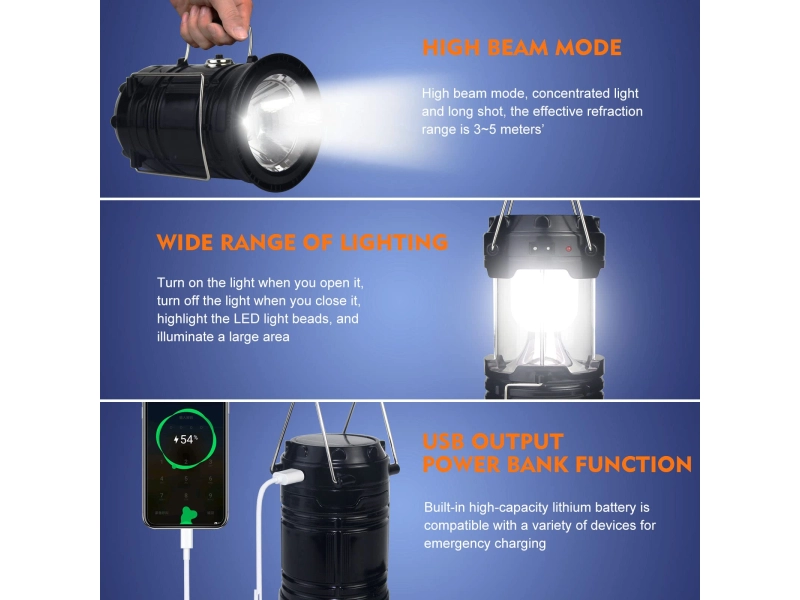 HIGH BEAM MODE

High beam mode, concentrated light and long shot, the effective refraction range is 3~5 meters'

WIDE RANGE OF LIGHTING

Turn on the light when you open it, turn off the light when you close it, highlight the LED light beads, and illuminate a large area

54%

USB OUTPUT
POWER BANK FUNCTION

Built-in high-capacity lithium battery is compatible with a variety of devices for emergency charging