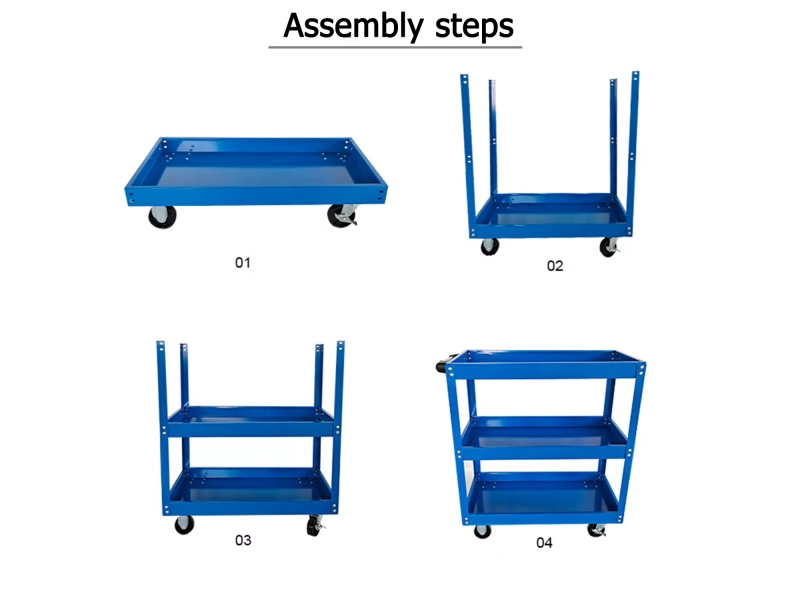 Assembly steps

01

02

03

04