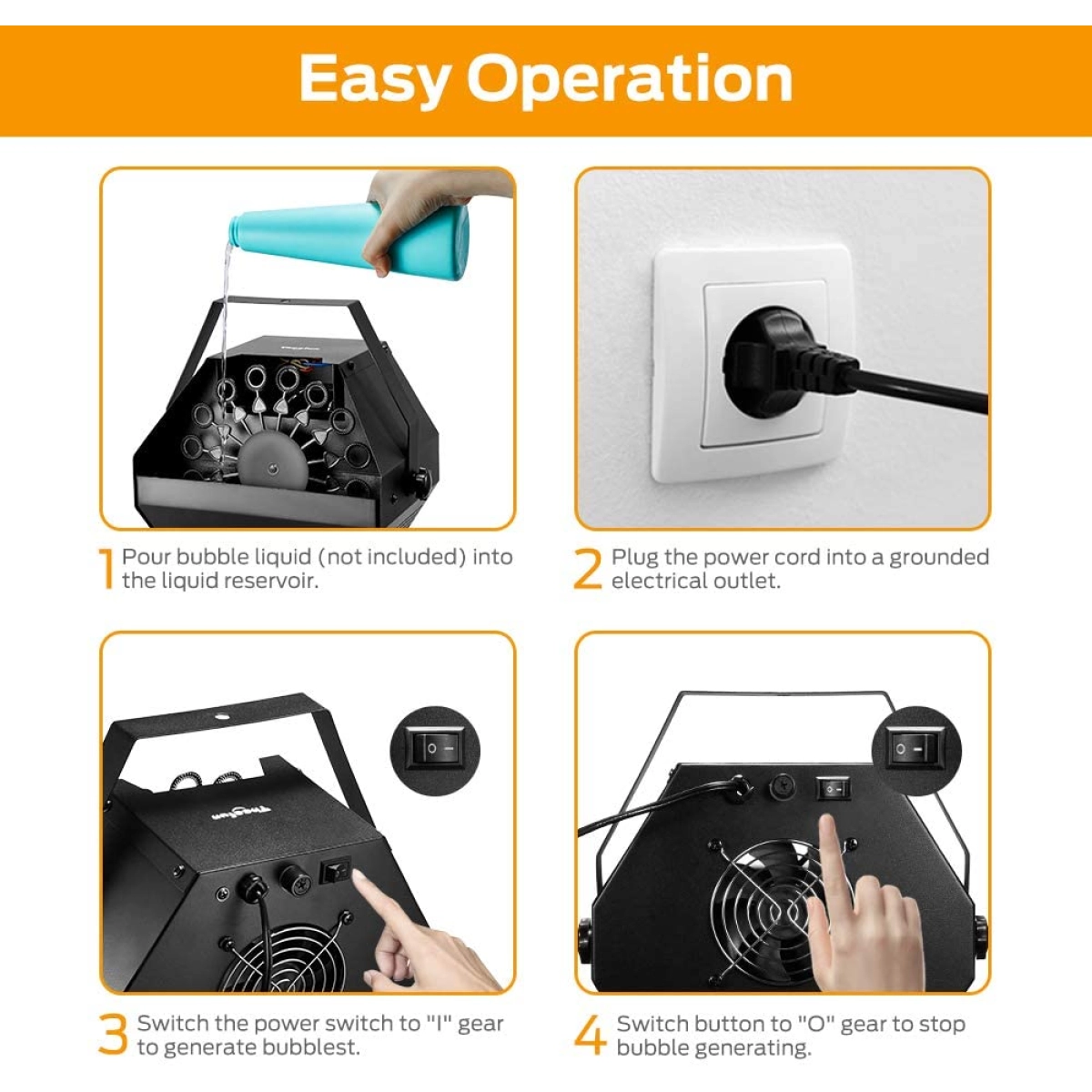 Easy Operation

1 Pour bubble liquid (not included) into the liquid reservoir.

2 Plug the power cord into a grounded electrical outlet.

3 Switch the power switch to "I" gear to generate bubblest.

4 Switch button to "O" gear to stop bubble generating.