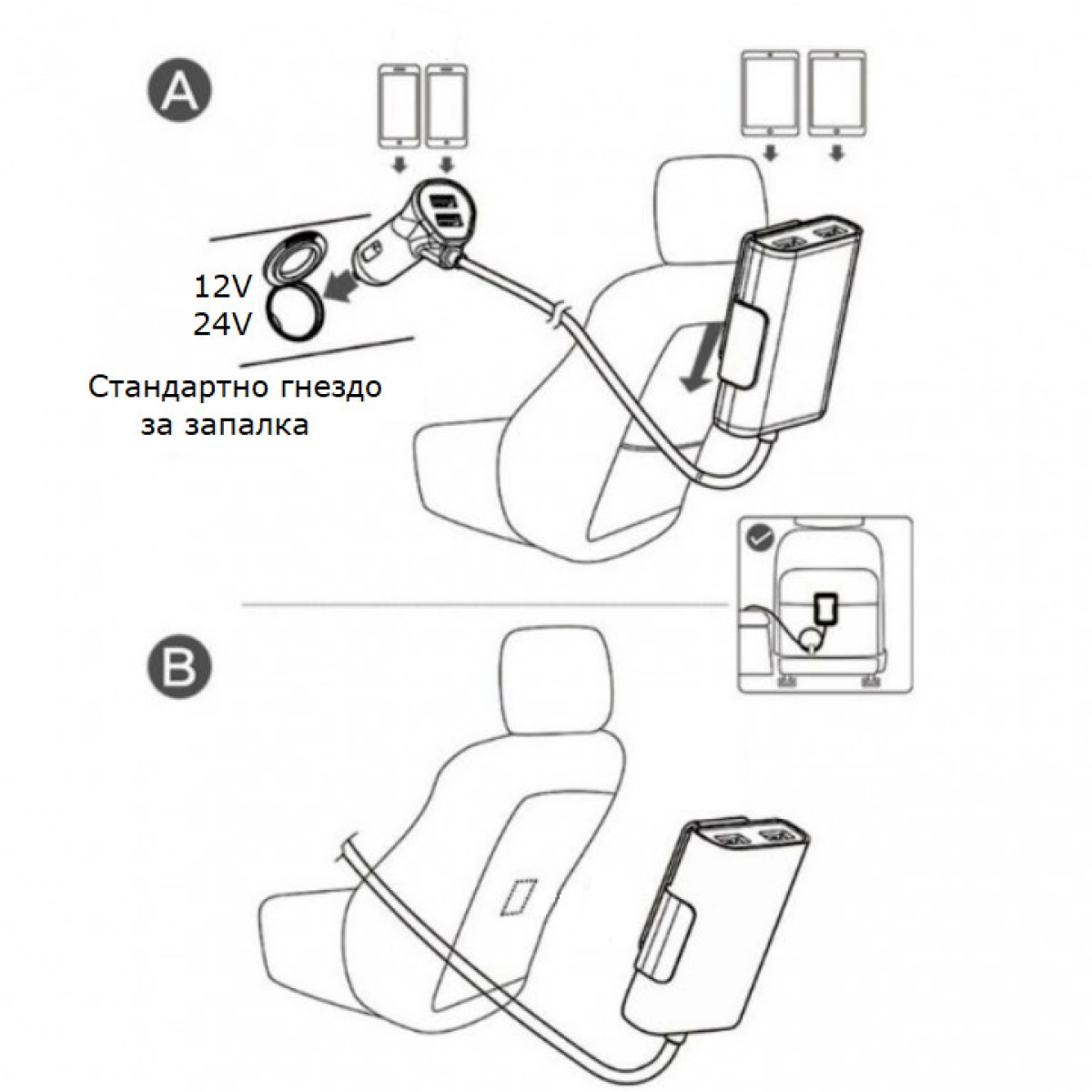 A

12V
24V

Стандартно гнездо за запалка

B