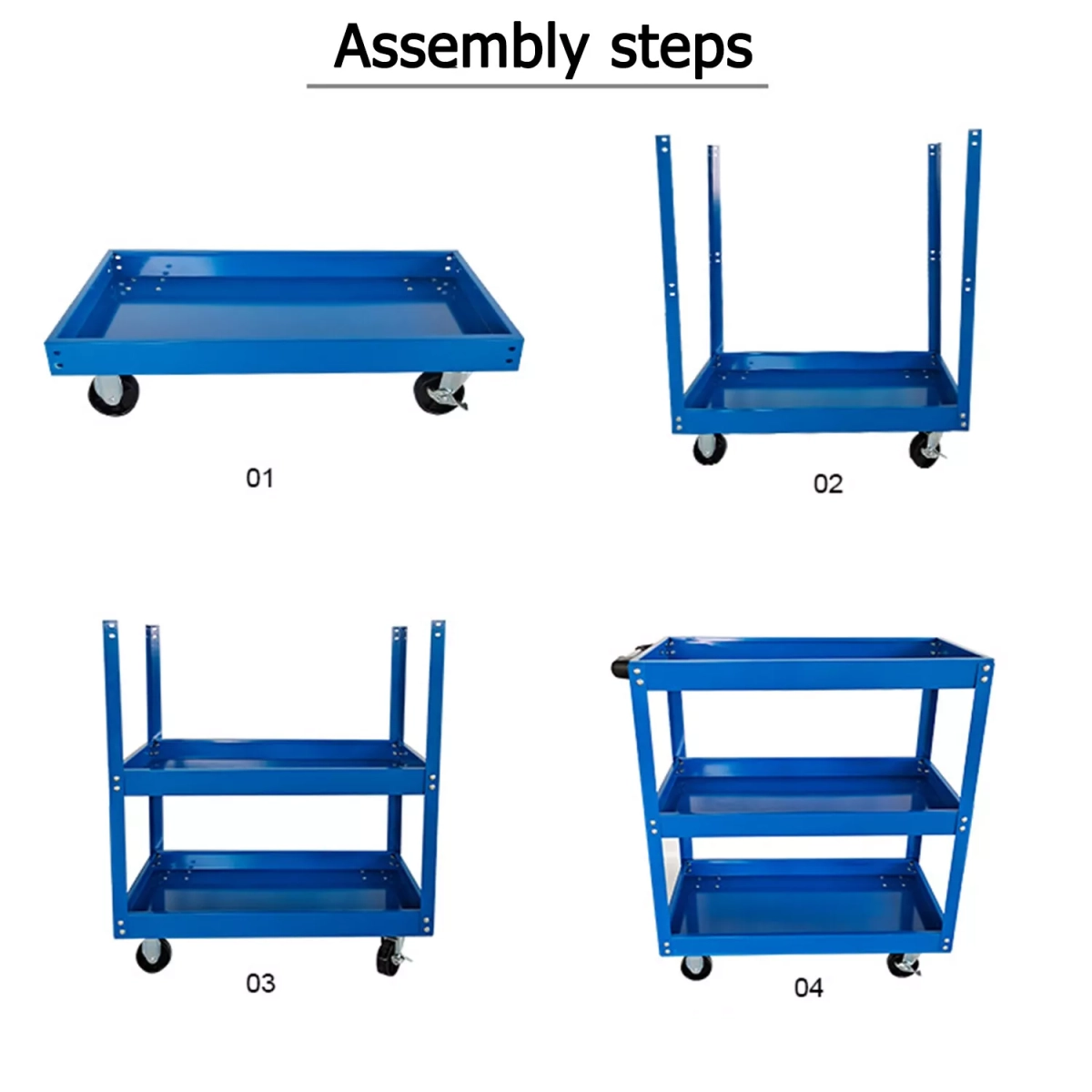 Assembly steps

01

02

03

04